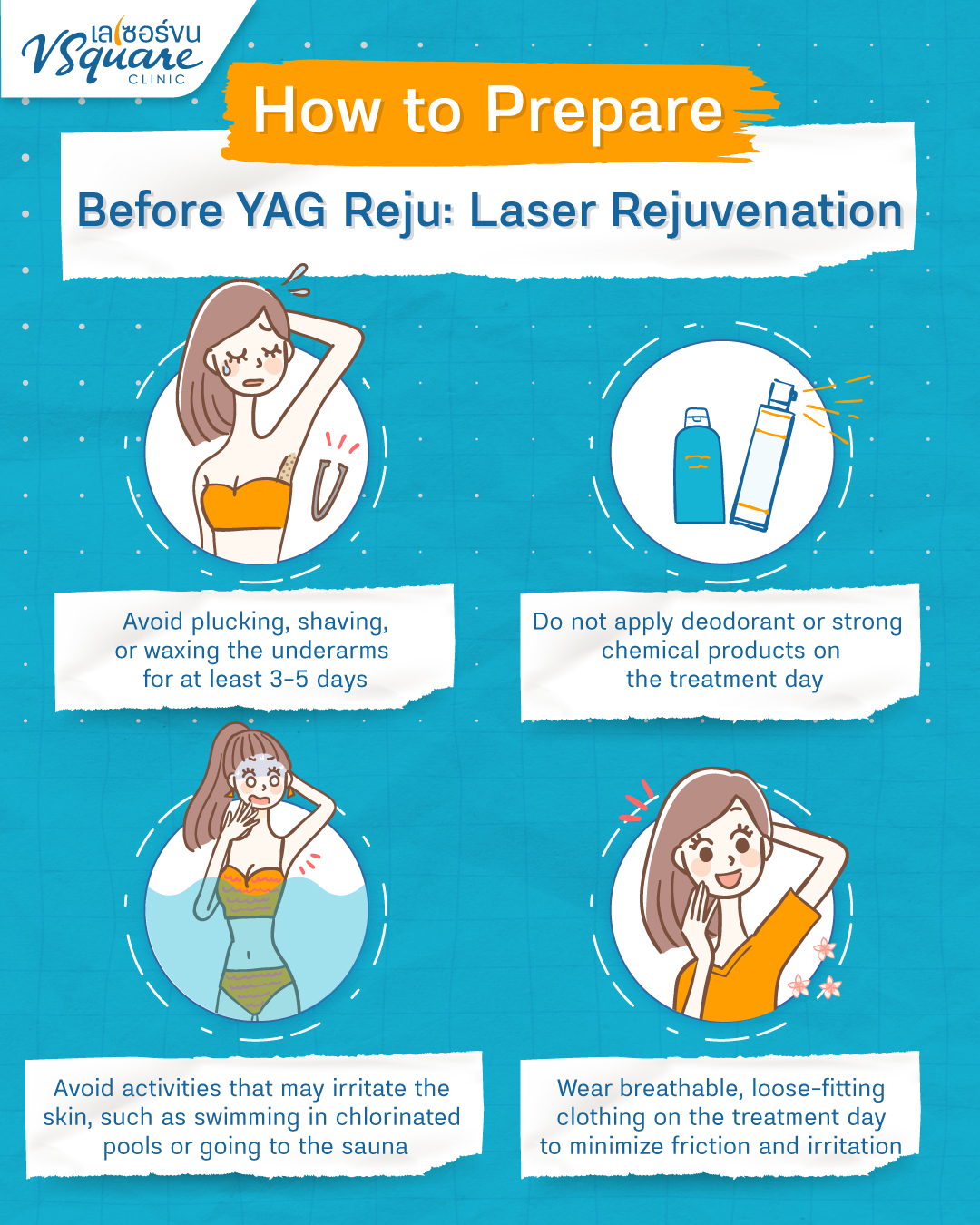 เลเซอร์ขน
VSquare
CLINIC

How to Prepare

Before YAG Reju: Laser Rejuvenation

Avoid plucking, shaving, or waxing the underarms for at least 3-5 days

Do not apply deodorant or strong chemical products on the treatment day

Avoid activities that may irritate the skin, such as swimming in chlorinated pools or going to the sauna

Wear breathable, loose-fitting clothing on the treatment day to minimize friction and irritation