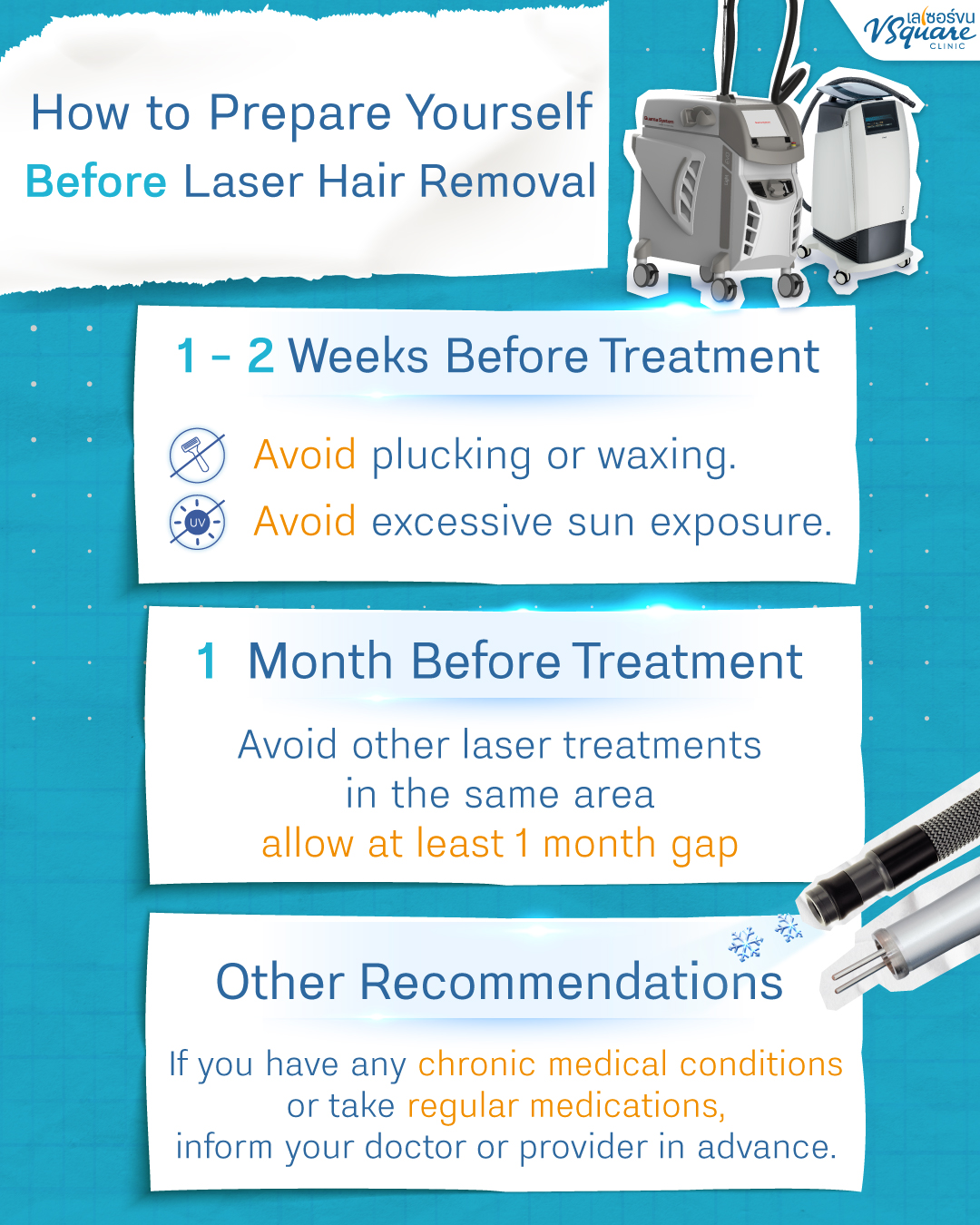 เลเซอร์ขน VSquare CLINIC

How to Prepare Yourself Before Laser Hair Removal

1 - 2 Weeks Before Treatment

Avoid plucking or waxing.

UV

Avoid excessive sun exposure.

1 Month Before Treatment

Avoid other laser treatments in the same area allow at least 1 month gap

Other Recommendations

If you have any chronic medical conditions or take regular medications, inform your doctor or provider in advance.