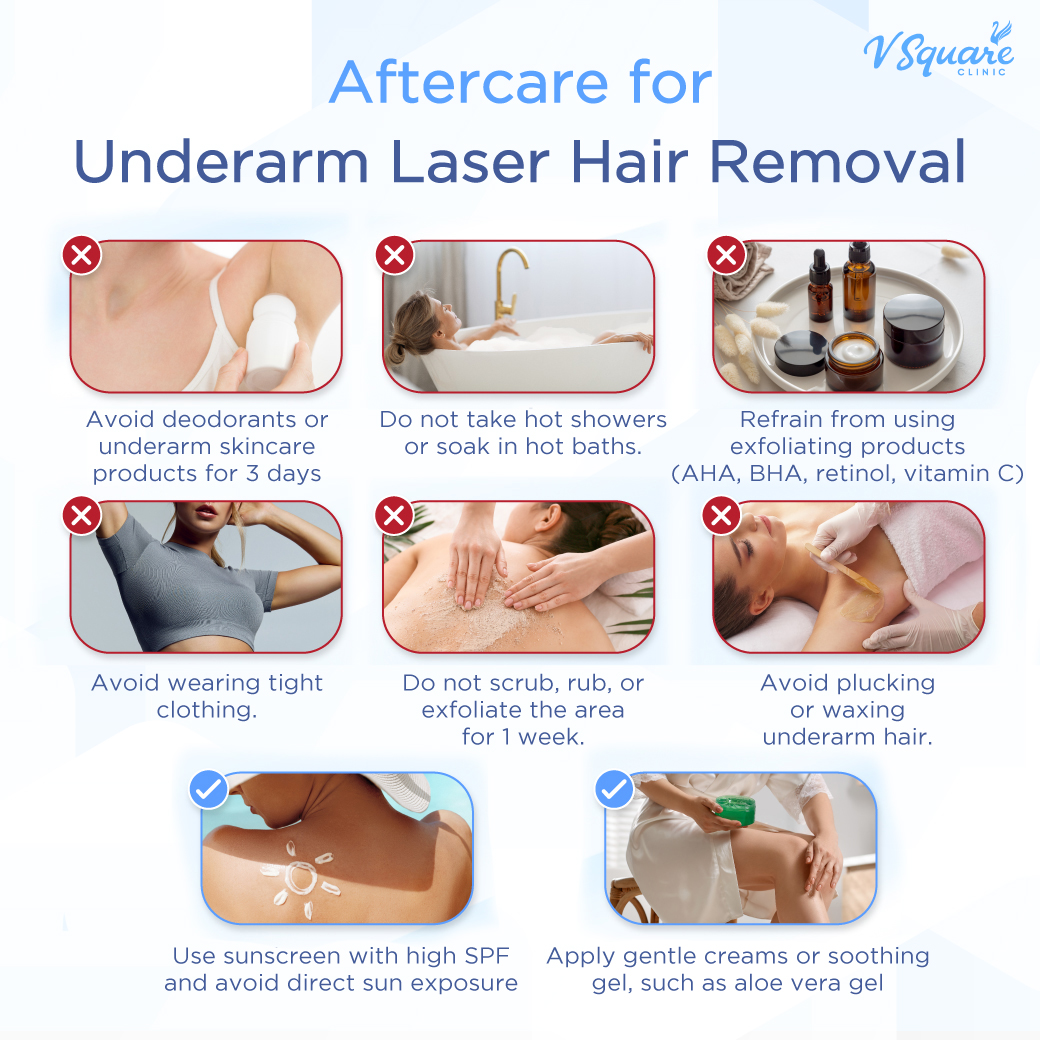 V Square
CLINIC

Aftercare for
Underarm Laser Hair Removal

Avoid deodorants or underarm skincare products for 3 days

Do not take hot showers or soak in hot baths.

Refrain from using exfoliating products (AHA, BHA, retinol, vitamin C)

Avoid wearing tight clothing.

Do not scrub, rub, or exfoliate the area for 1 week.

Avoid plucking or waxing underarm hair.

Use sunscreen with high SPF and avoid direct sun exposure

Apply gentle creams or soothing gel, such as aloe vera gel