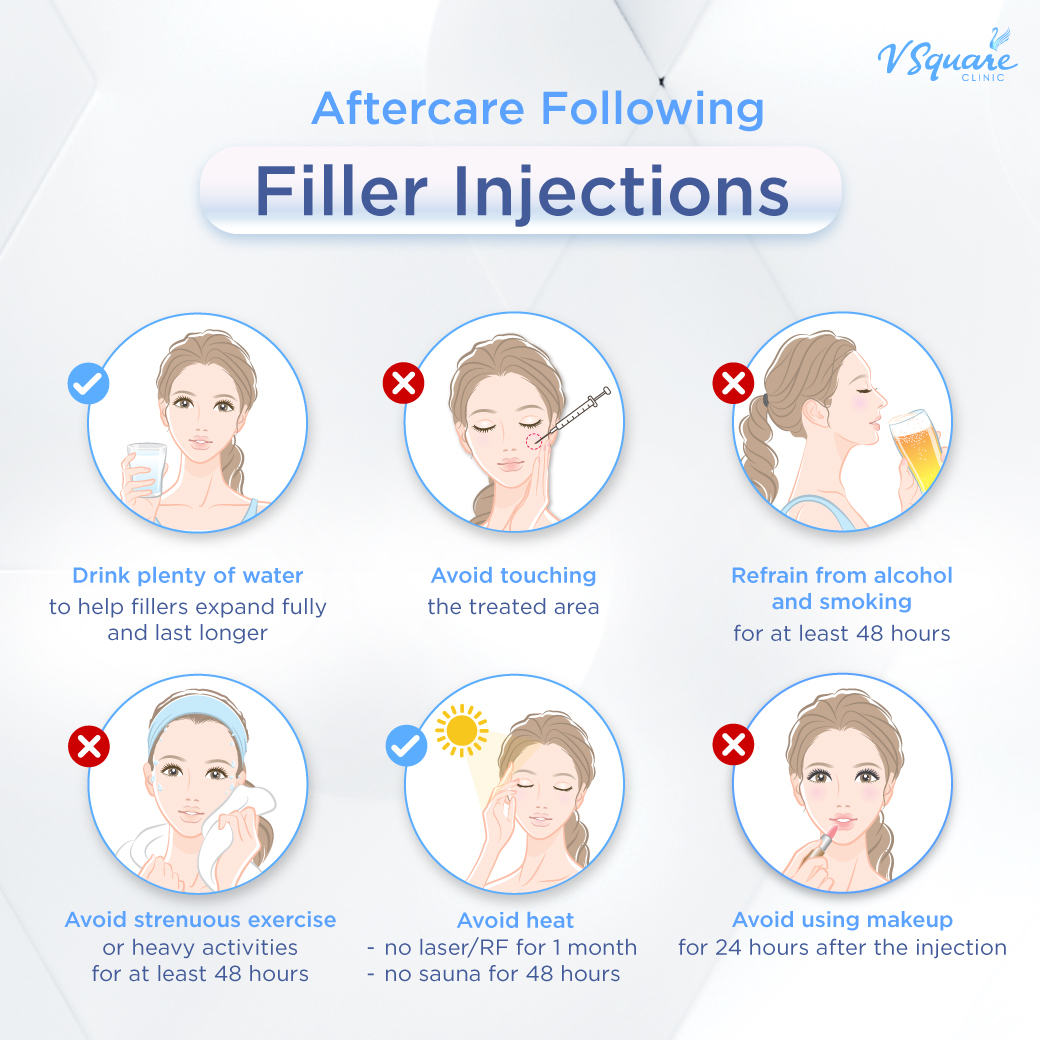 VSquare CLINIC

Aftercare Following

Filler Injections

Drink plenty of water
to help fillers expand fully and last longer

Avoid touching
the treated area

Refrain from alcohol and smoking
for at least 48 hours

Avoid strenuous exercise
or heavy activities for at least 48 hours

Avoid heat
- no laser/RF for 1 month
- no sauna for 48 hours

Avoid using makeup
for 24 hours after the injection